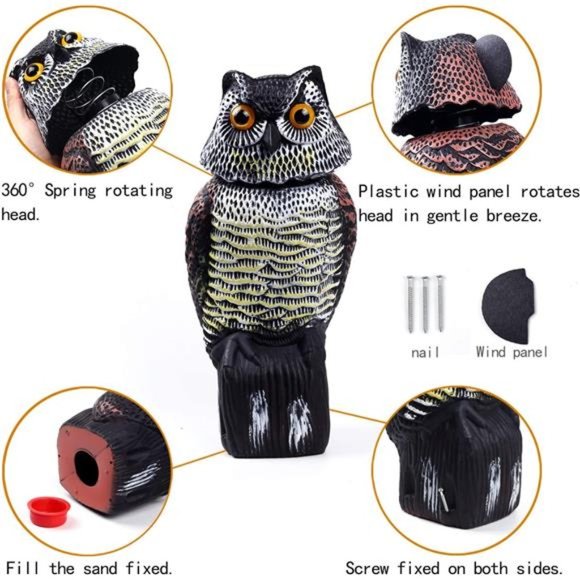 360° Spring rotating head.

Plastic wind panel rotates head in gentle breeze.

nail

Wind panel

Fill the sand fixed.

Screw fixed on both sides.